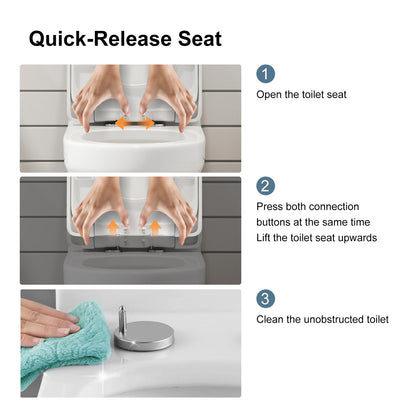 Quick-Release Seat

1

Open the toilet seat

2

Press both connection buttons at the same time
Lift the toilet seat upwards

3

Clean the unobstructed toilet