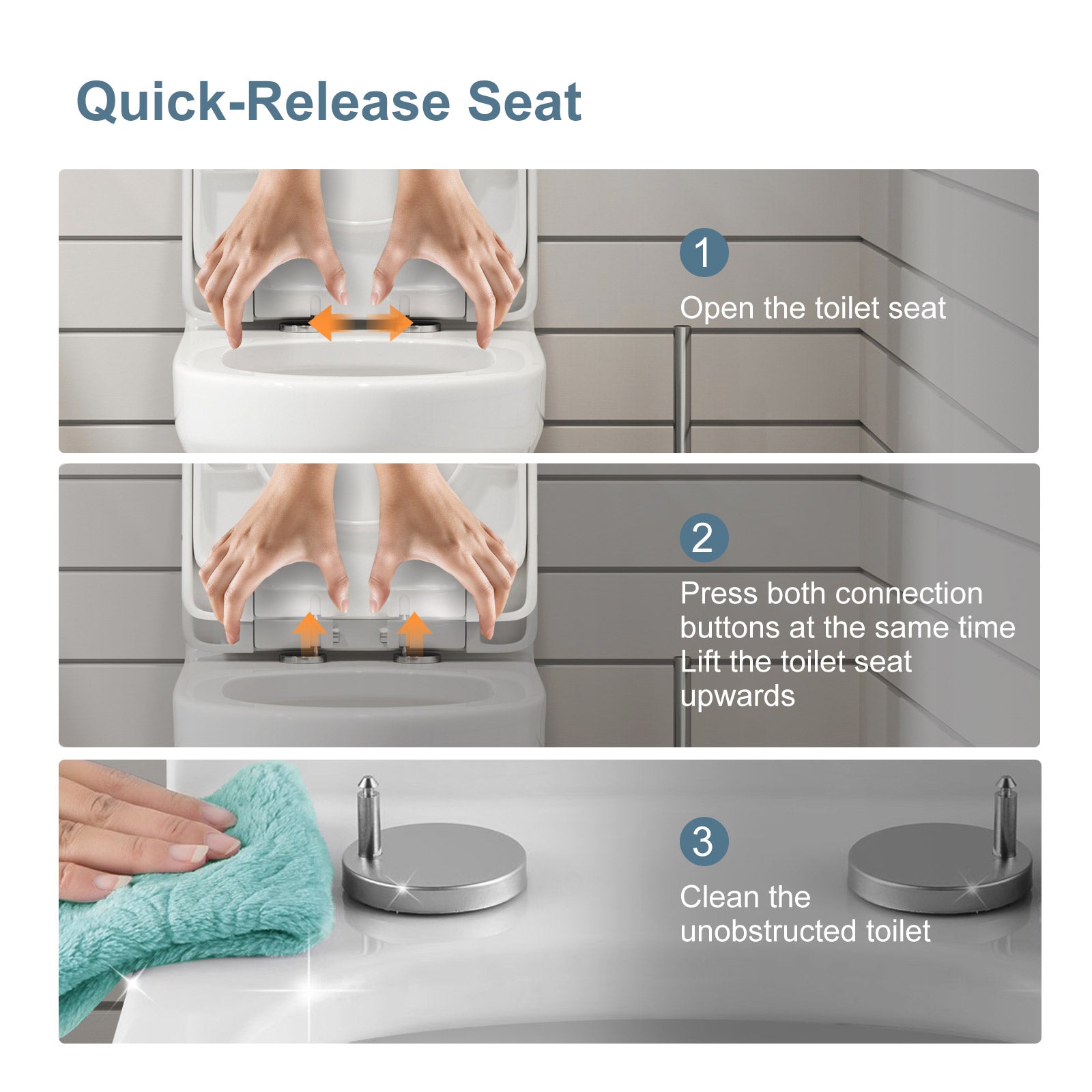 Quick-Release Seat

1

Open the toilet seat

2

Press both connection buttons at the same time Lift the toilet seat upwards

3

Clean the unobstructed toilet