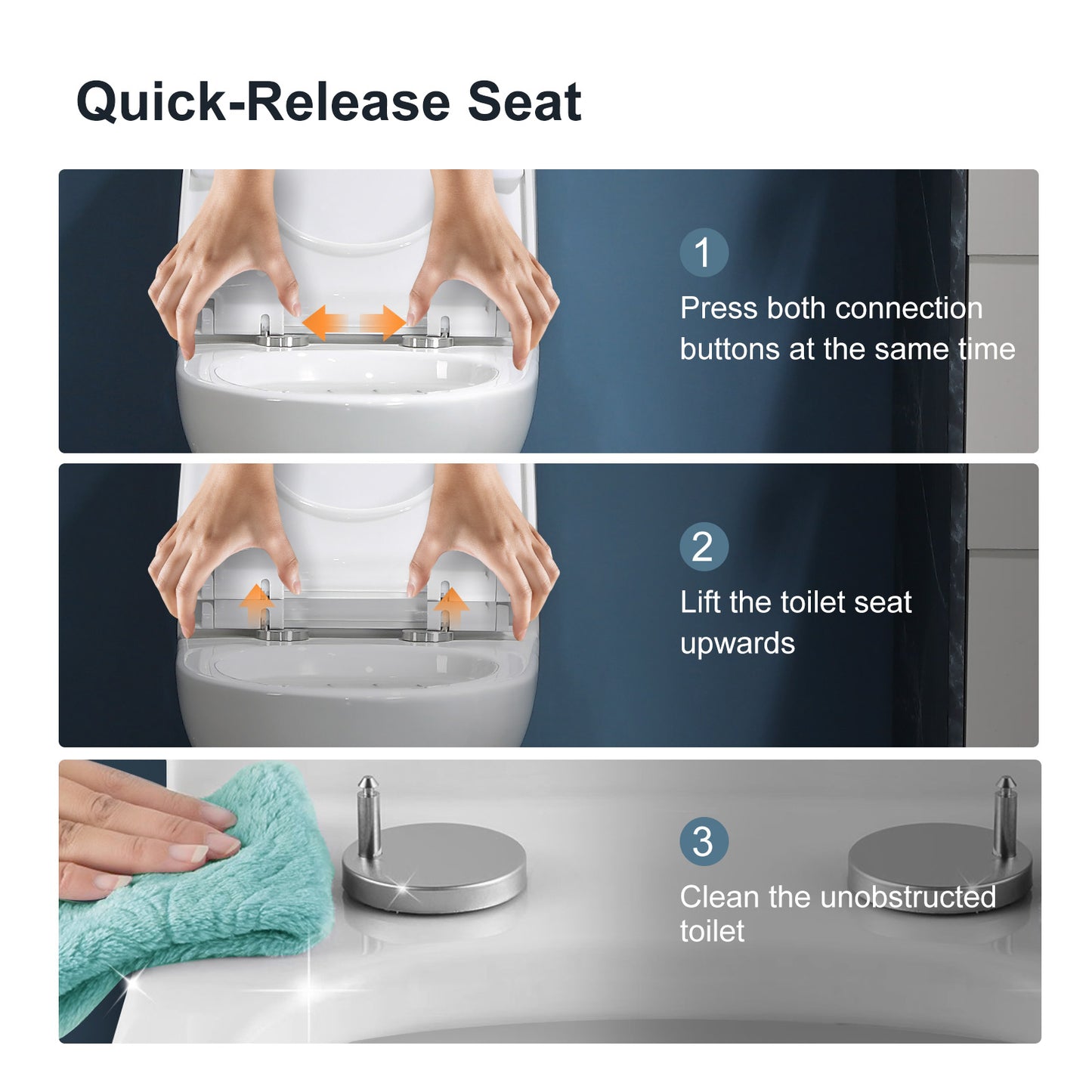 Quick-Release Seat

1

Press both connection buttons at the same time

2

Lift the toilet seat upwards

3

Clean the unobstructed toilet