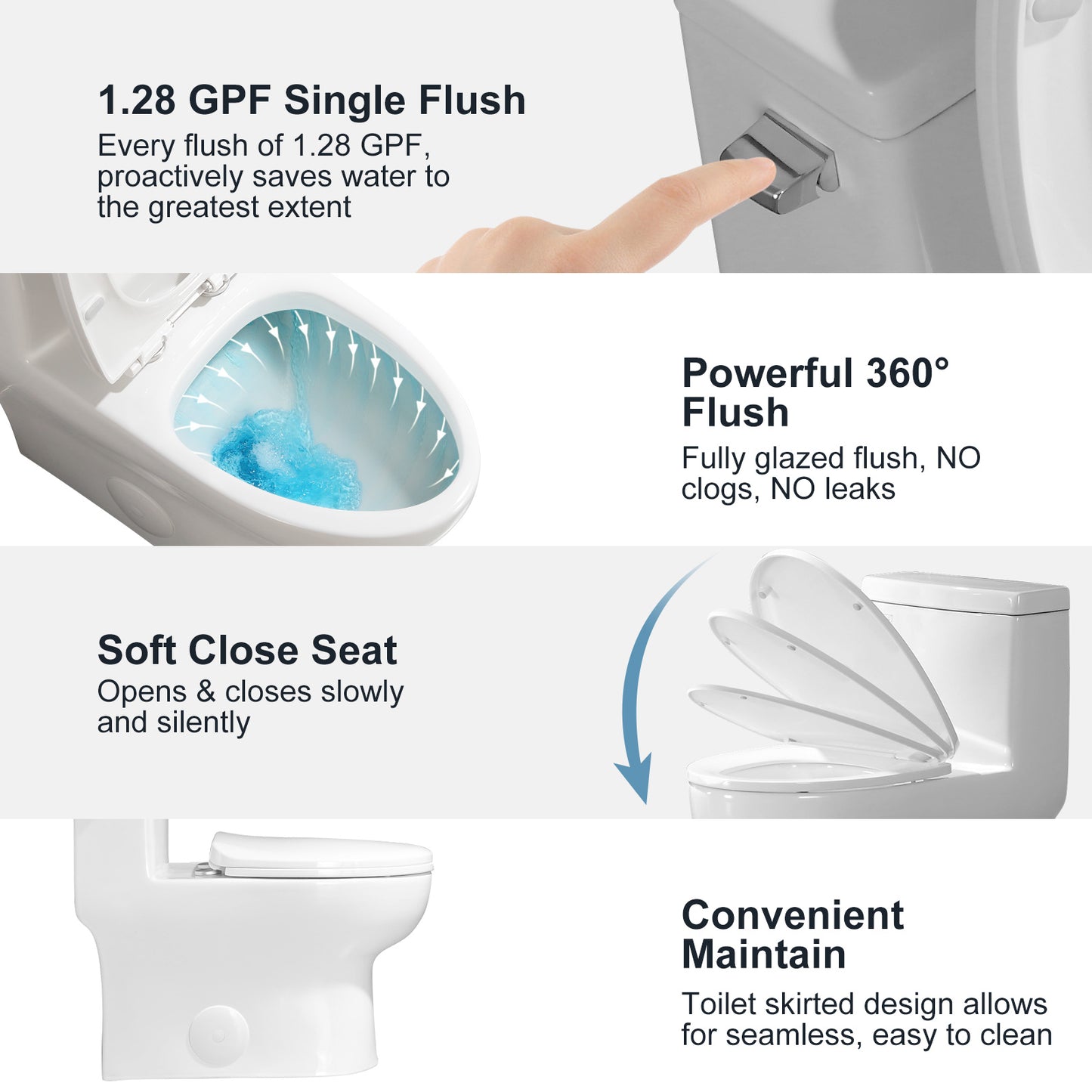 1.28 GPF Single Flush

Every flush of 1.28 GPF, proactively saves water to the greatest extent

Powerful 360° Flush

Fully glazed flush, NO clogs, NO leaks

Soft Close Seat

Opens & closes slowly and silently

Convenient Maintain

Toilet skirted design allows for seamless, easy to clean